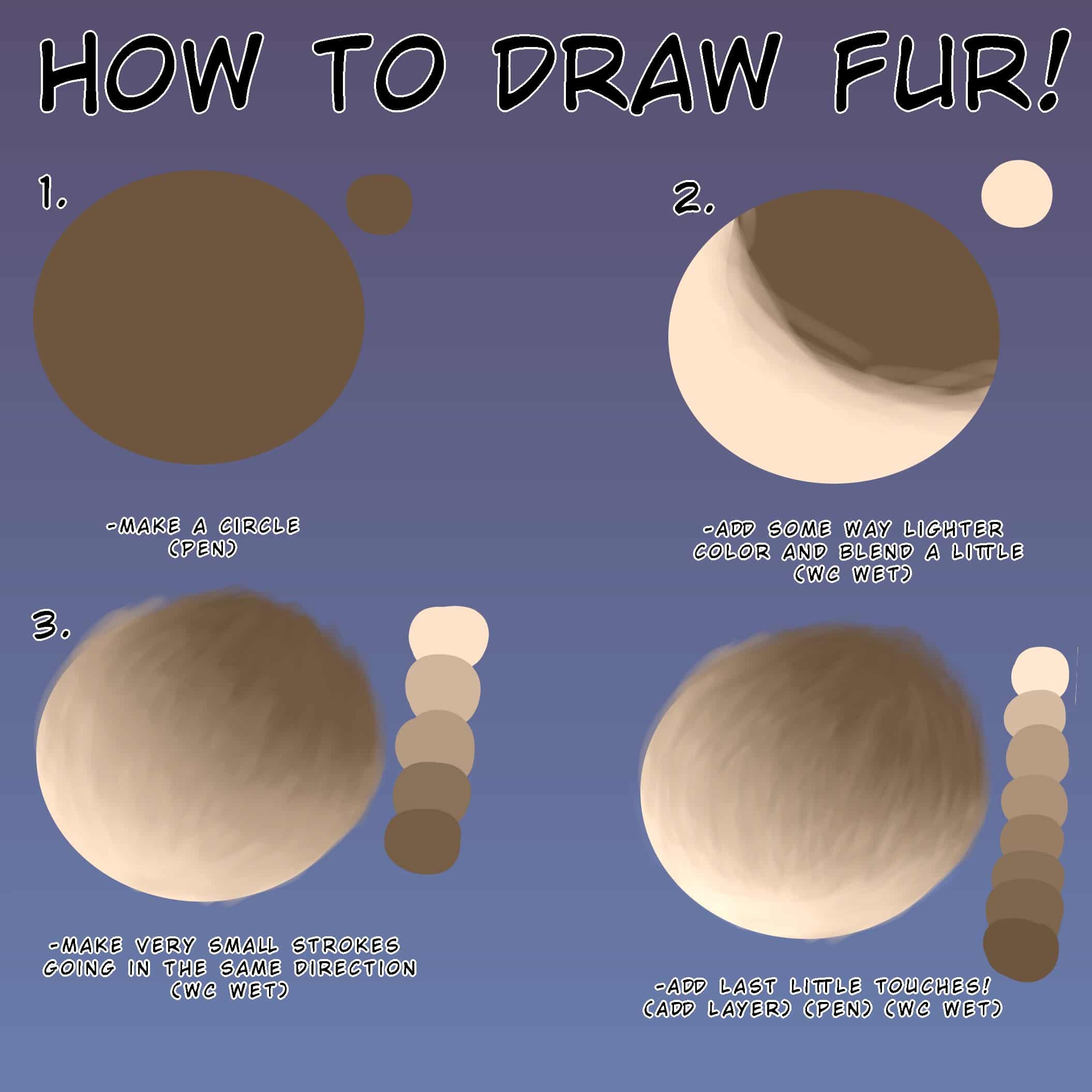 HOW TO DRAW FUR!

1.

-MAKE A CIRCLE
(PEN)

2.

-ADD SOME WAY LIGHTER COLOR AND BLEND A LITTLE
(WC WET)

3.

-MAKE VERY SMALL STROKES GOING IN THE SAME DIRECTION
(WC WET)

-ADD LAST LITTLE TOUCHES!
(ADD LAYER) (PEN) (WC WET)